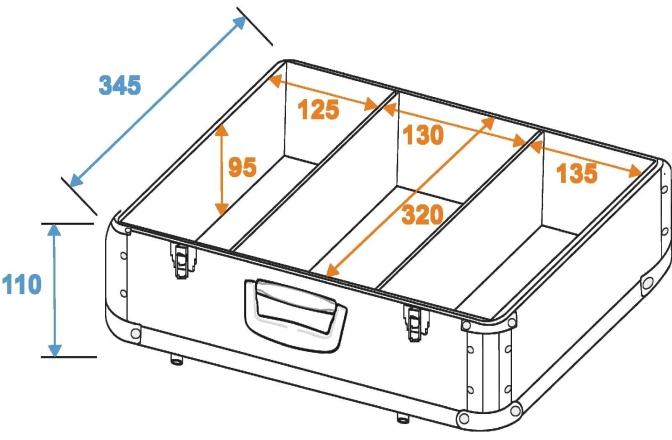 345
125
130
95
135
320
110