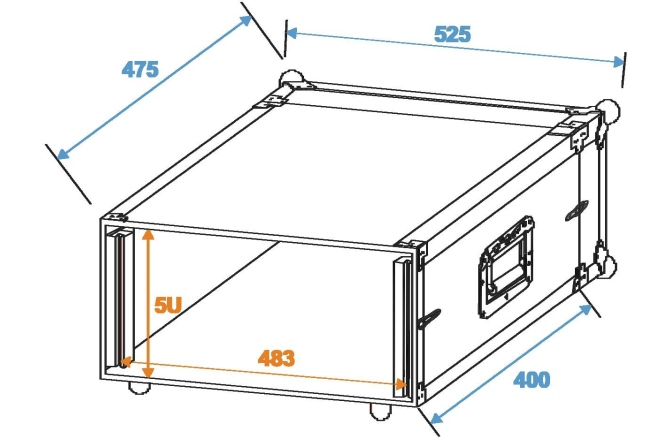 475
525
5U
483
400