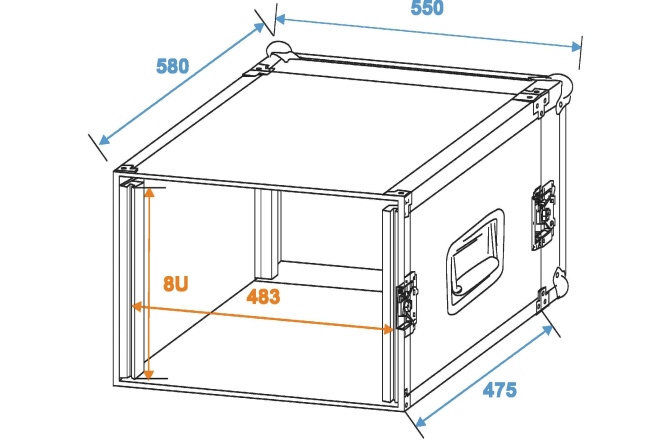 550
580
8U
483
475