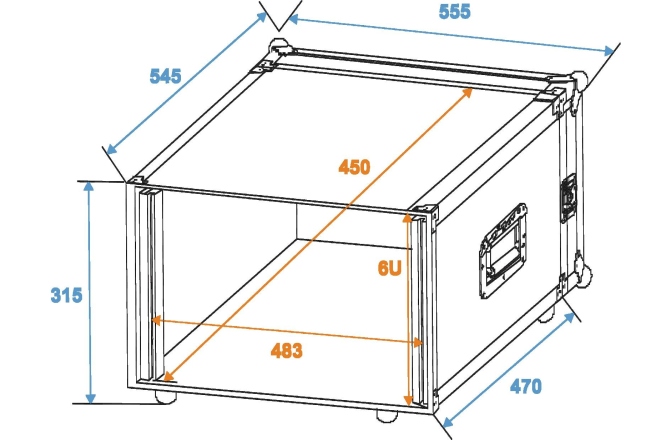 555
545
450
6U
315
483
470