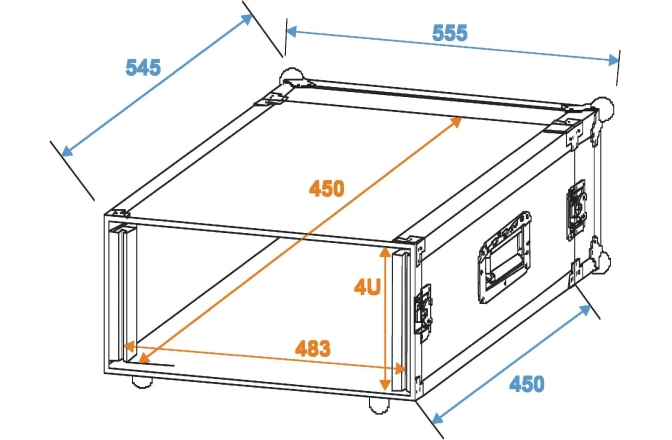 545

555

450

4U

483

450