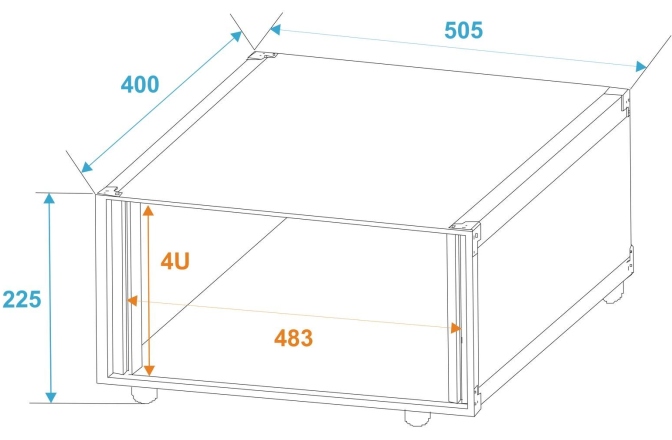 505

400

4U

225

483