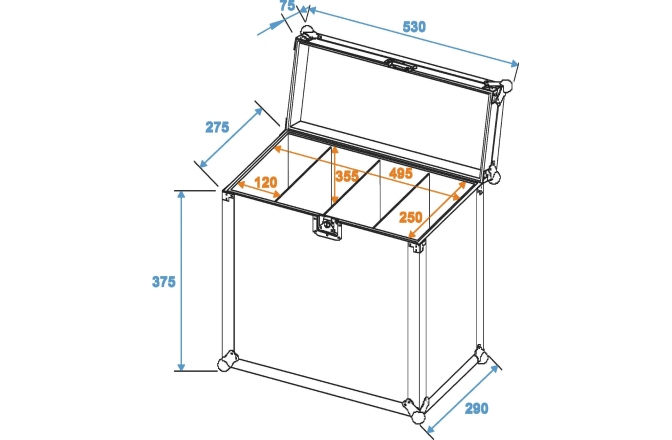 75
530
275
120
355
495
250
375
290