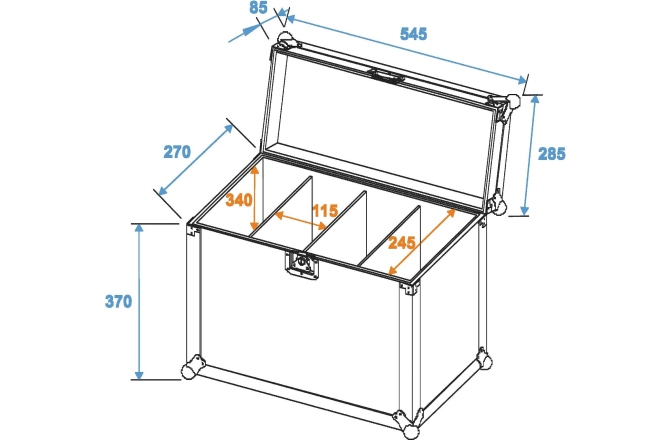 85
545
270
285
340
115
245
370