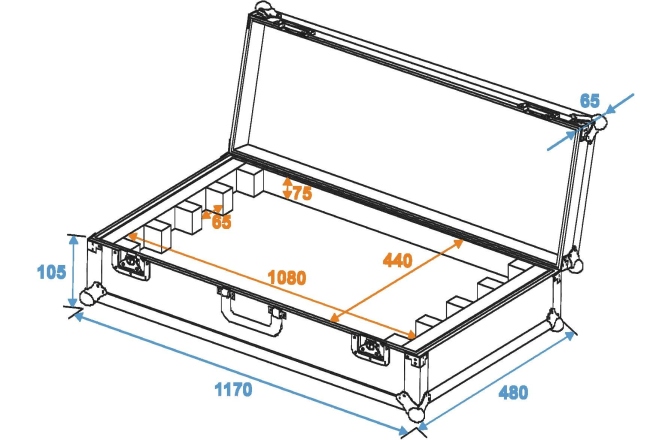 65
75
65
105
440
1080
1170
480