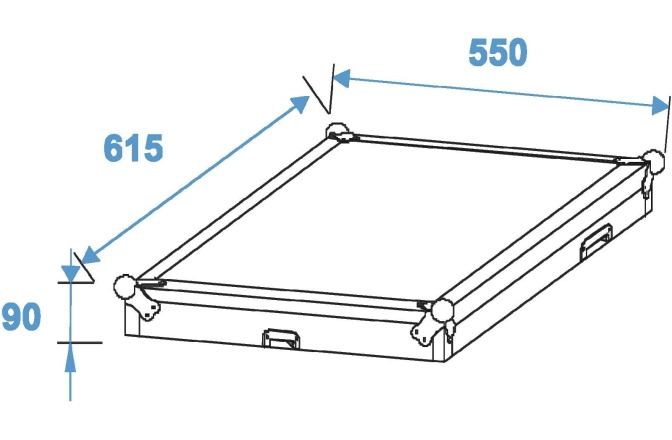 550
615
90