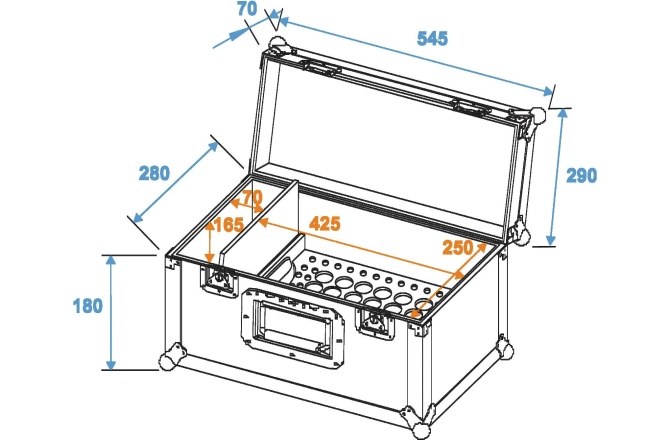 70
545
280
290
70
165
425
250
180