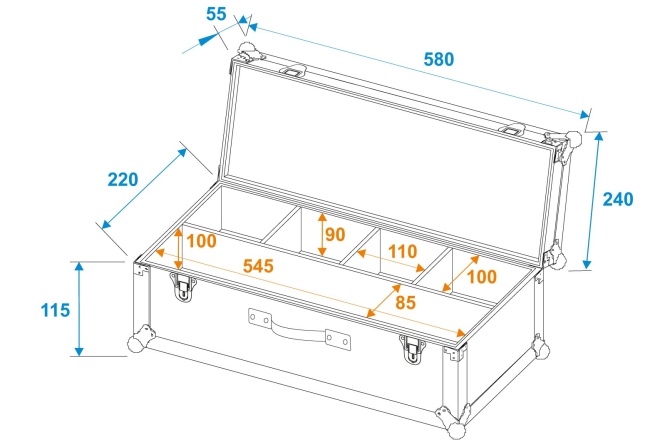 55
580
220
240
100
90
110
545
100
85
115