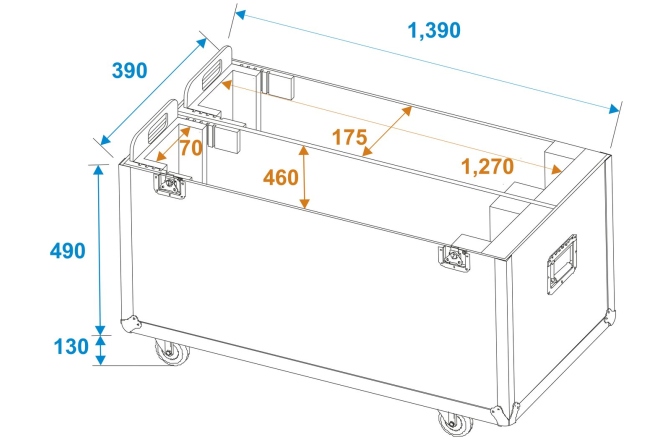 1,390
390
175
70
460
1,270
490
130