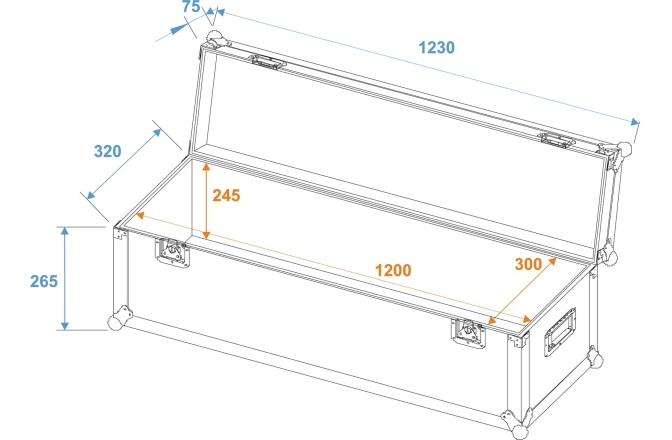 75

1230

320

245

265

1200

300