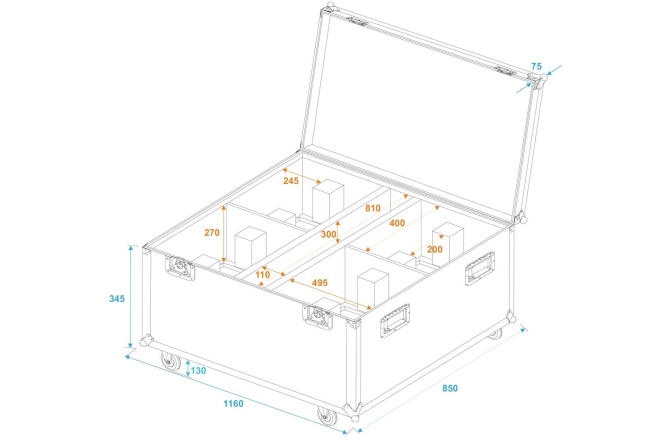 75
245
810
270
300
400
200
110
495
345
130
1160
850