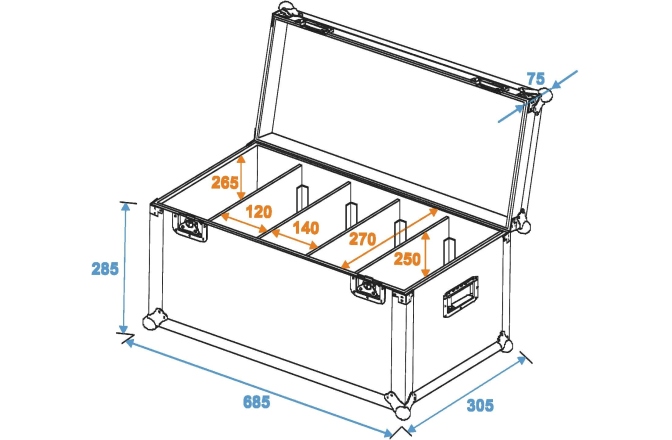 75

265

120

140

270

250

285

685

305