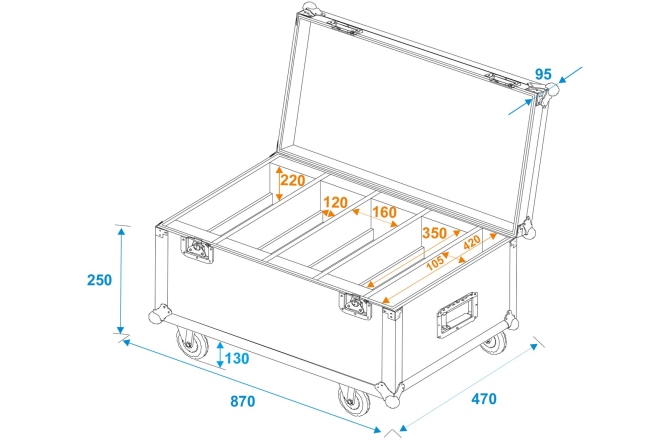 95
220
120
160
350
420
105
250
130
870
470