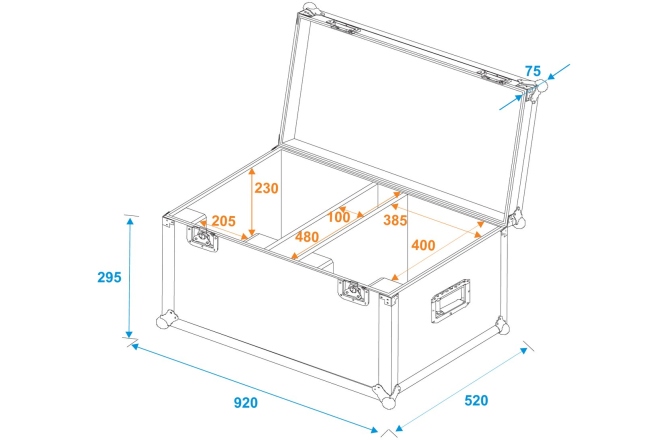 75
230
205
100
385
480
400
295
920
520