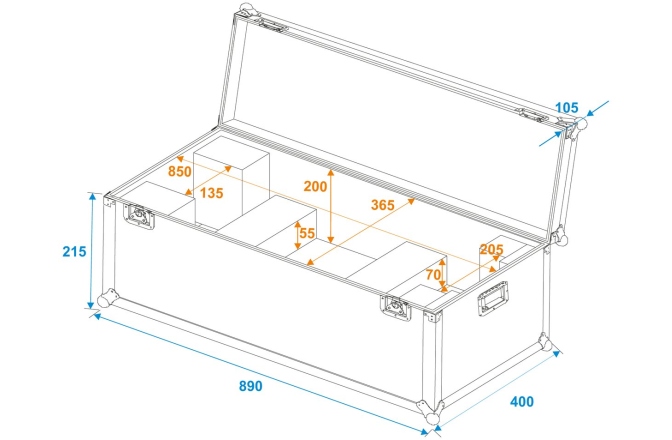 105
850
135
200
365
55
205
70
215
890
400