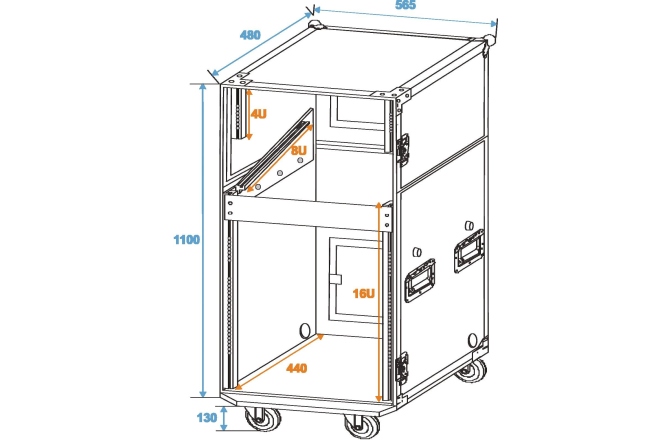 565
480
4U
8U
1100
16U
440
130