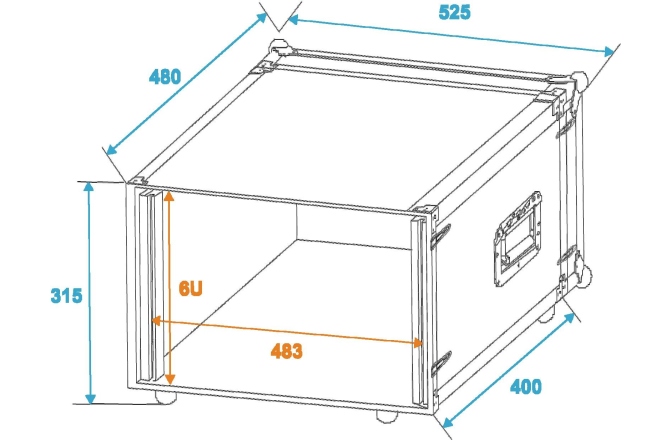 525

480

315

6U

483

400