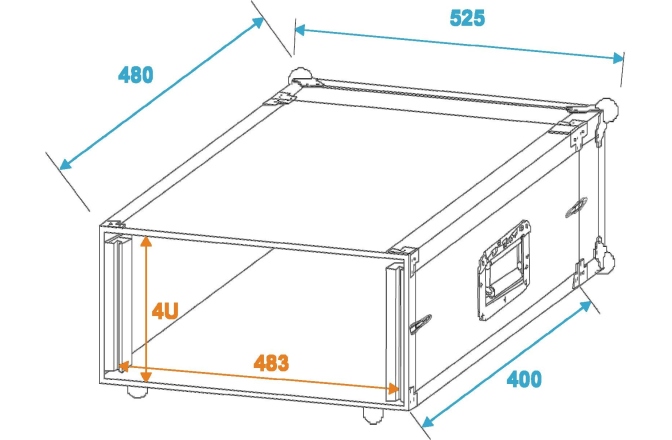 525
480
4U
483
400