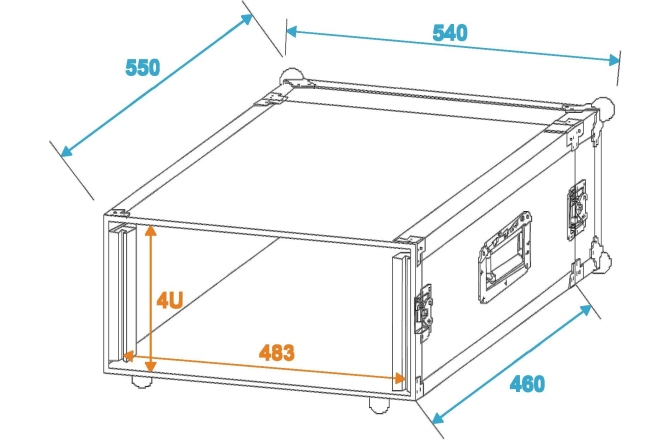 550

540

4U

483

460