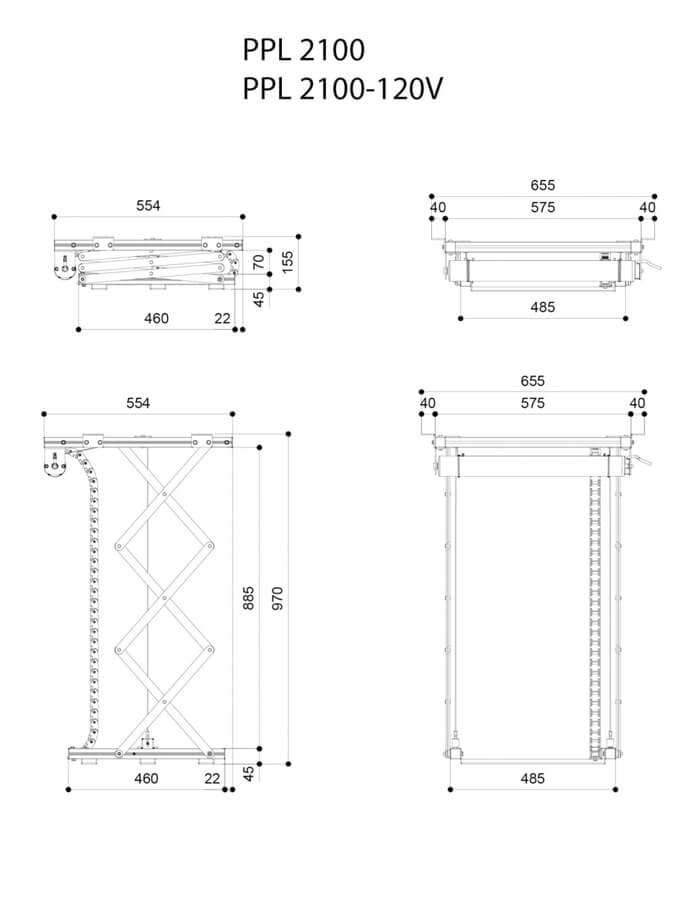 PPL 2100
PPL 2100-120V

554
70
155
45
460
22

655
40
575
40
485

554
885
970
45
460
22

655
40
575
40
485