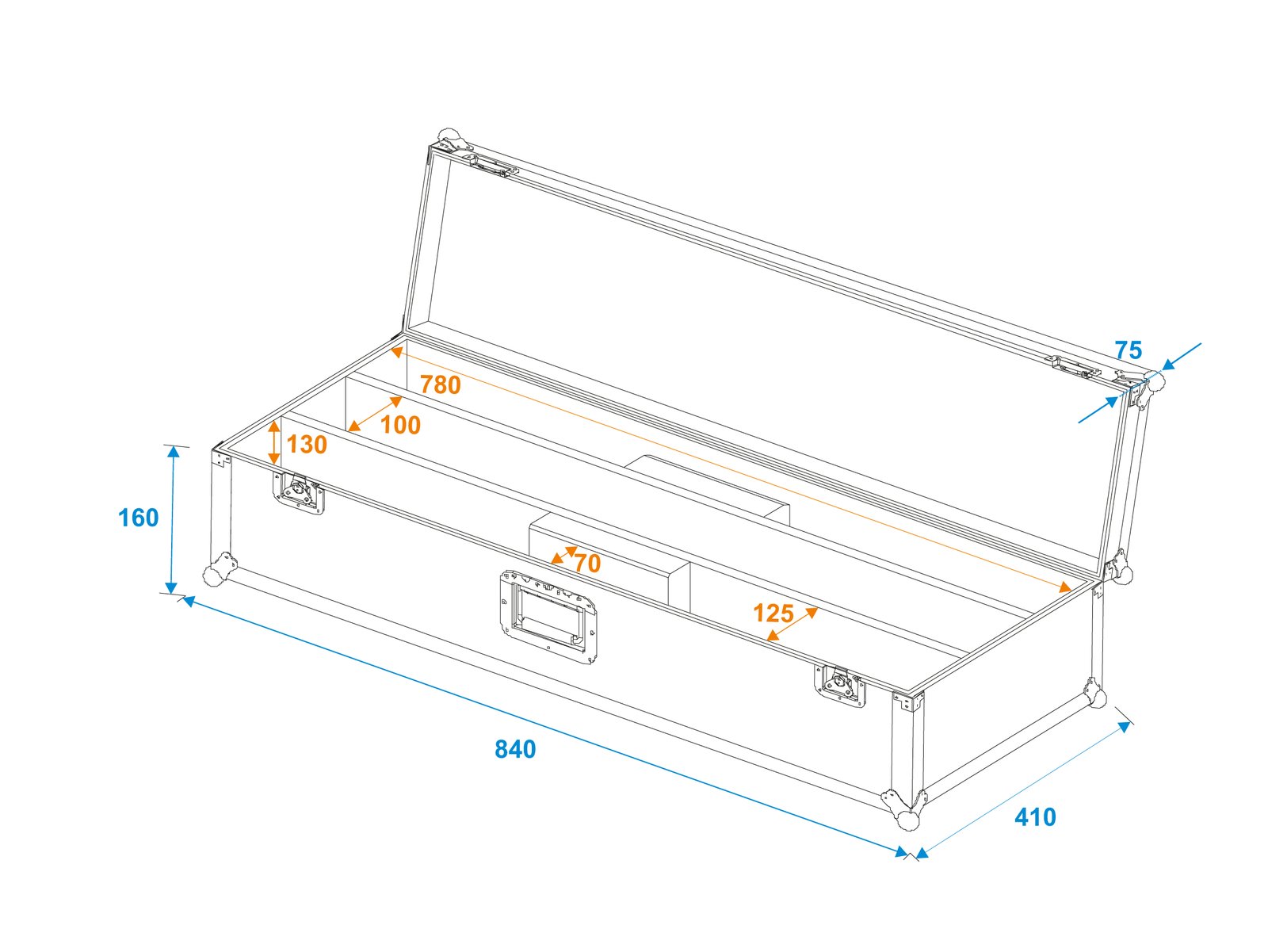 75
780
100
130
160
70
125
840
410